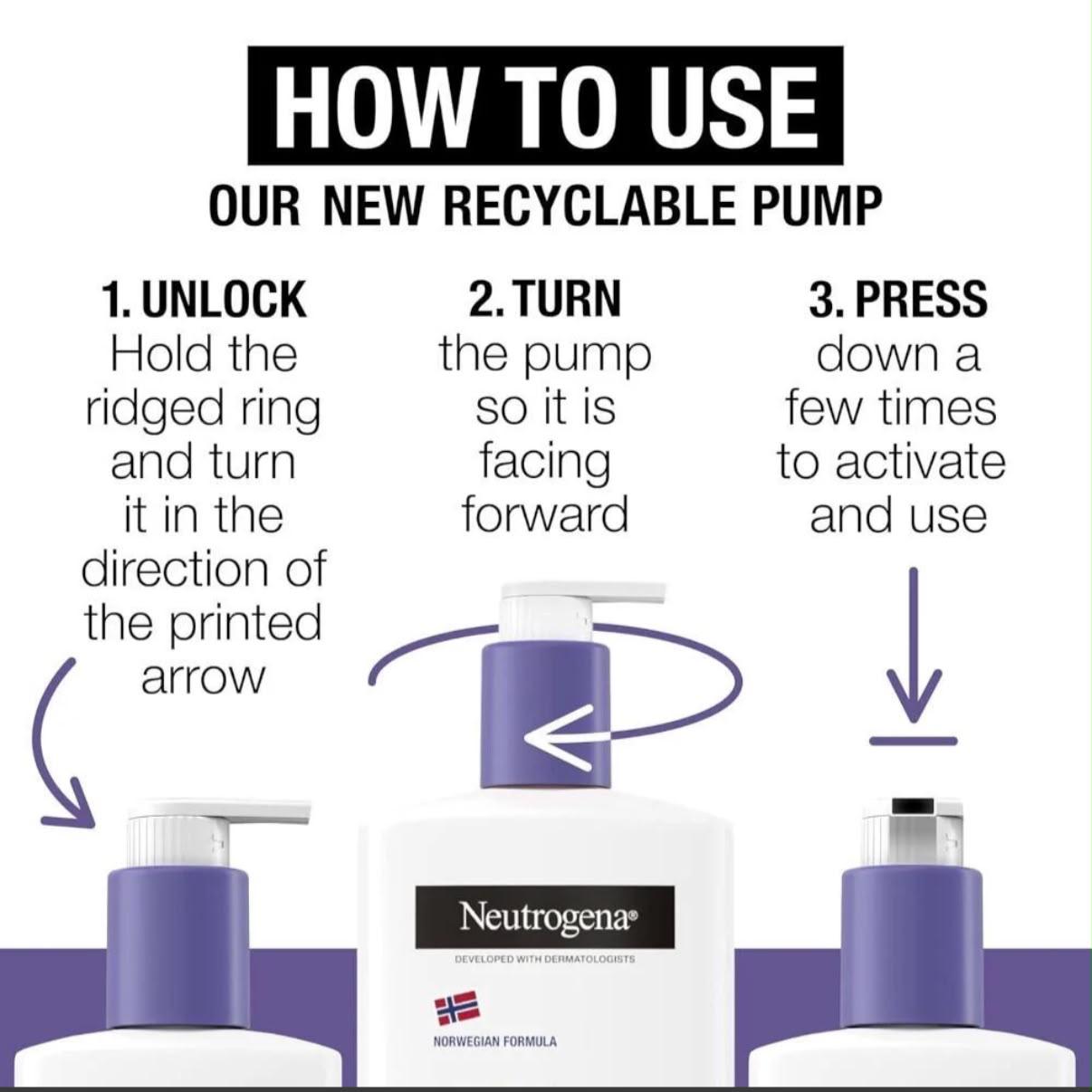 HOW TO USE

OUR NEW RECYCLABLE PUMP

1. UNLOCK
Hold the ridged ring and turn it in the direction of the printed arrow

2. TURN
the pump so it is facing forward

3. PRESS
down a few times to activate and use

Neutrogena®

DEVELOPED WITH DERMATOLOGISTS

NORWEGIAN FORMULA